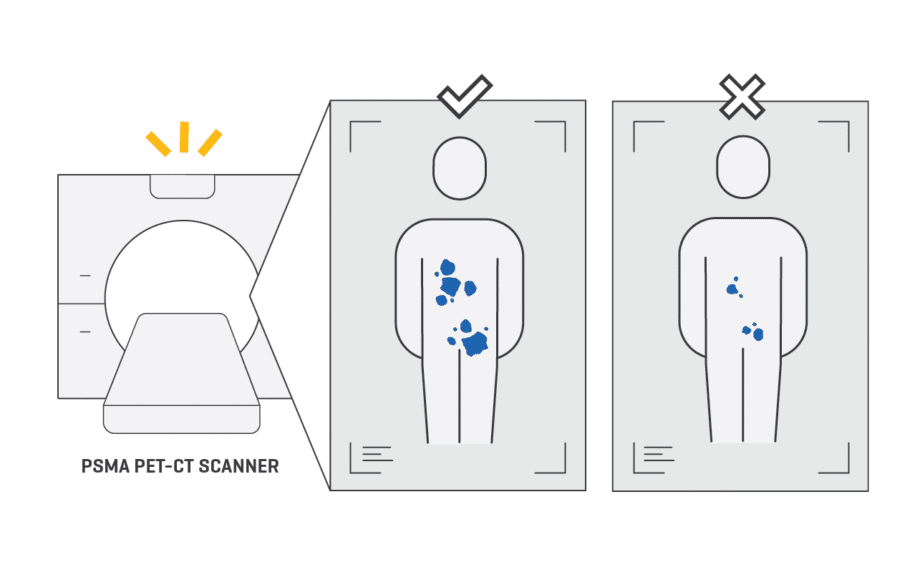 PSMA PET-CT SCANNER